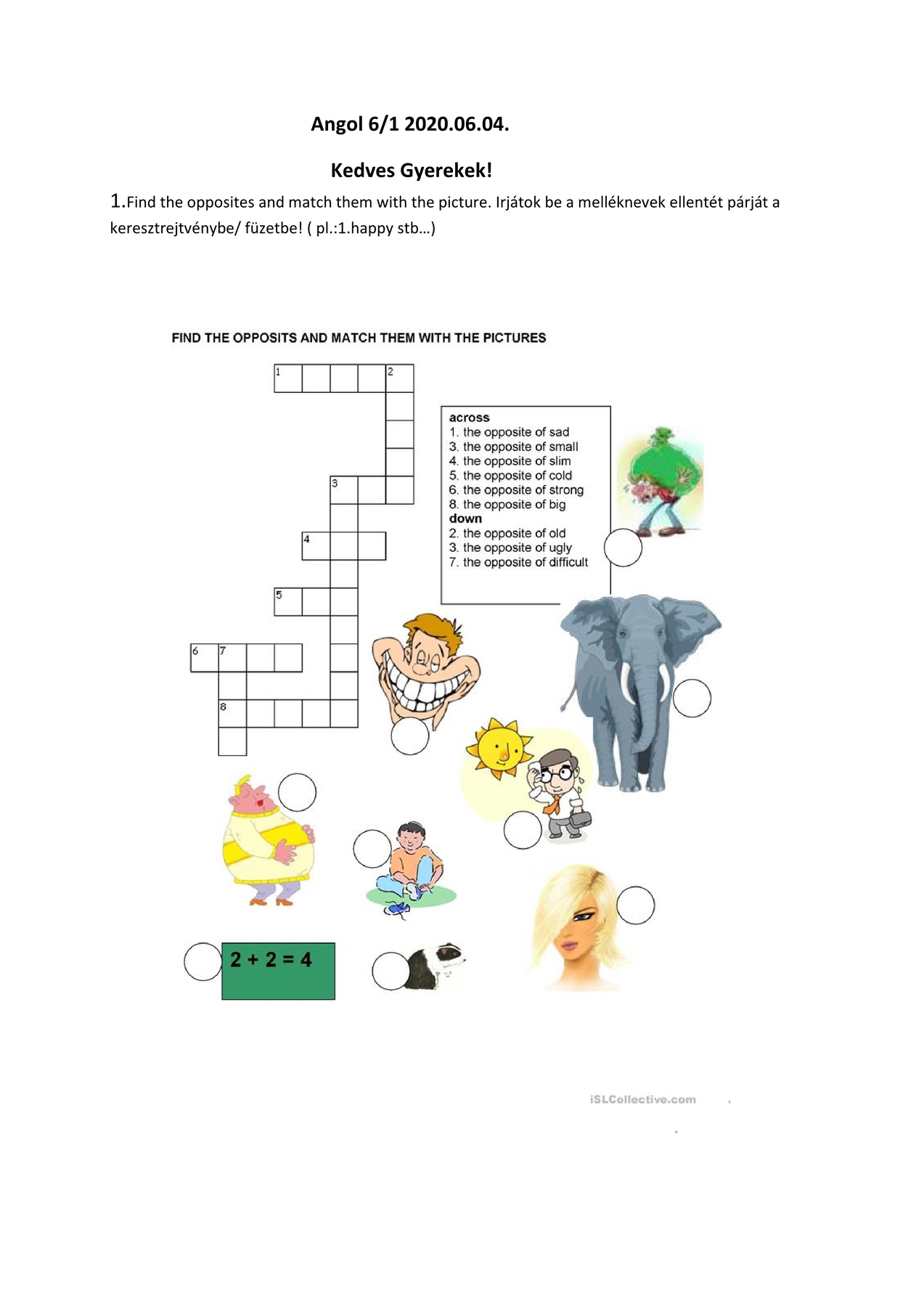 Angol 6/1 2020.06.04.

Kedves Gyerekek!

1.Find the opposites and match them with the picture. Irjátok be a melléknevek ellentét párját a keresztrejtvénybe/ füzetbe! ( pl.:1.happy stb…)

FIND THE OPPOSITS AND MATCH THEM WITH THE PICTURES

1 2 3 4 5 6 7 8

across
1. the opposite of sad
3. the opposite of small
4. the opposite of slim
5. the opposite of cold
6. the opposite of strong
8. the opposite of big
down
2. the opposite of old
3. the opposite of ugly
7. the opposite of difficult

$2 + 2 = 4$

iSLCollective.com